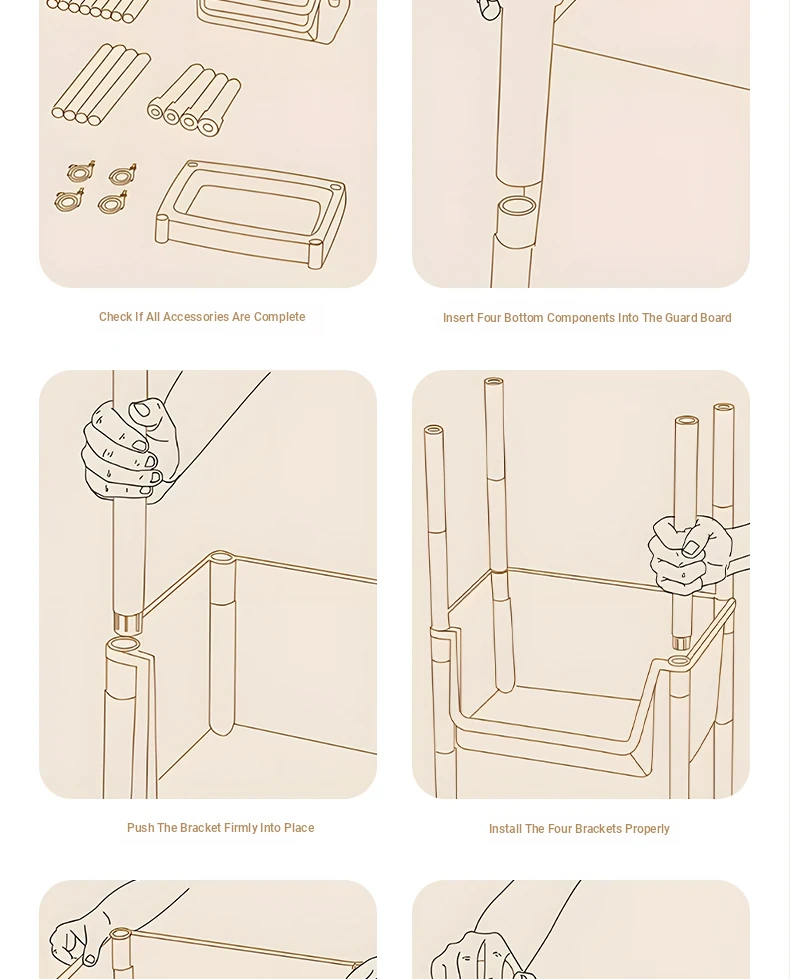 Check If All Accessories Are Complete

Insert Four Bottom Components Into The Guard Board

Push The Bracket Firmly Into Place

Install The Four Brackets Properly