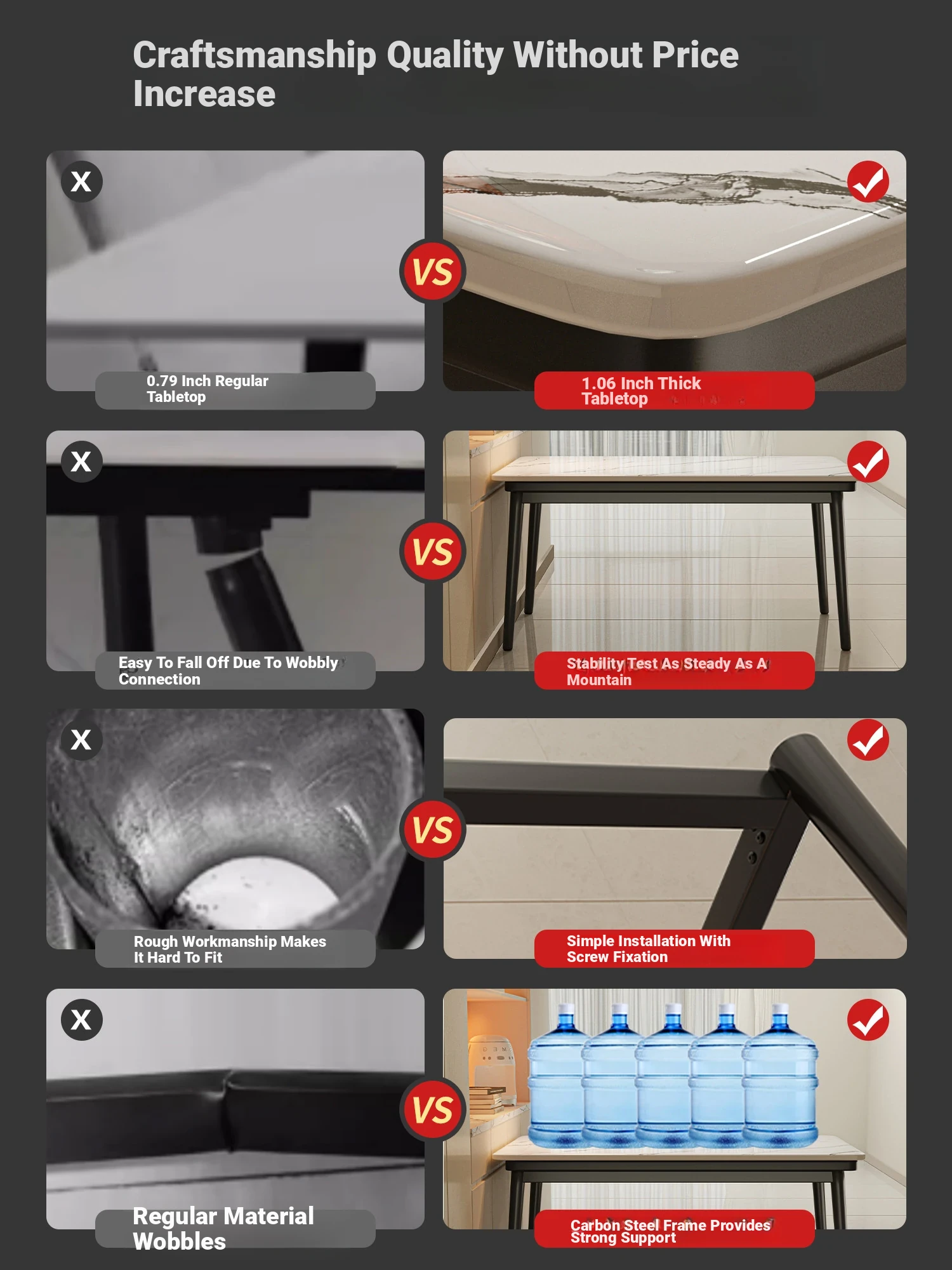 Craftsmanship Quality Without Price Increase

X

0.79 Inch Regular Tabletop

VS

1.06 Inch Thick Tabletop

X

Easy To Fall Off Due To Wobbly Connection

VS

Stability Test As Steady As A Mountain

X

Rough Workmanship Makes It Hard To Fit

VS

Simple Installation With Screw Fixation

X

Regular Material Wobbles

VS

Carbon Steel Frame Provides Strong Support